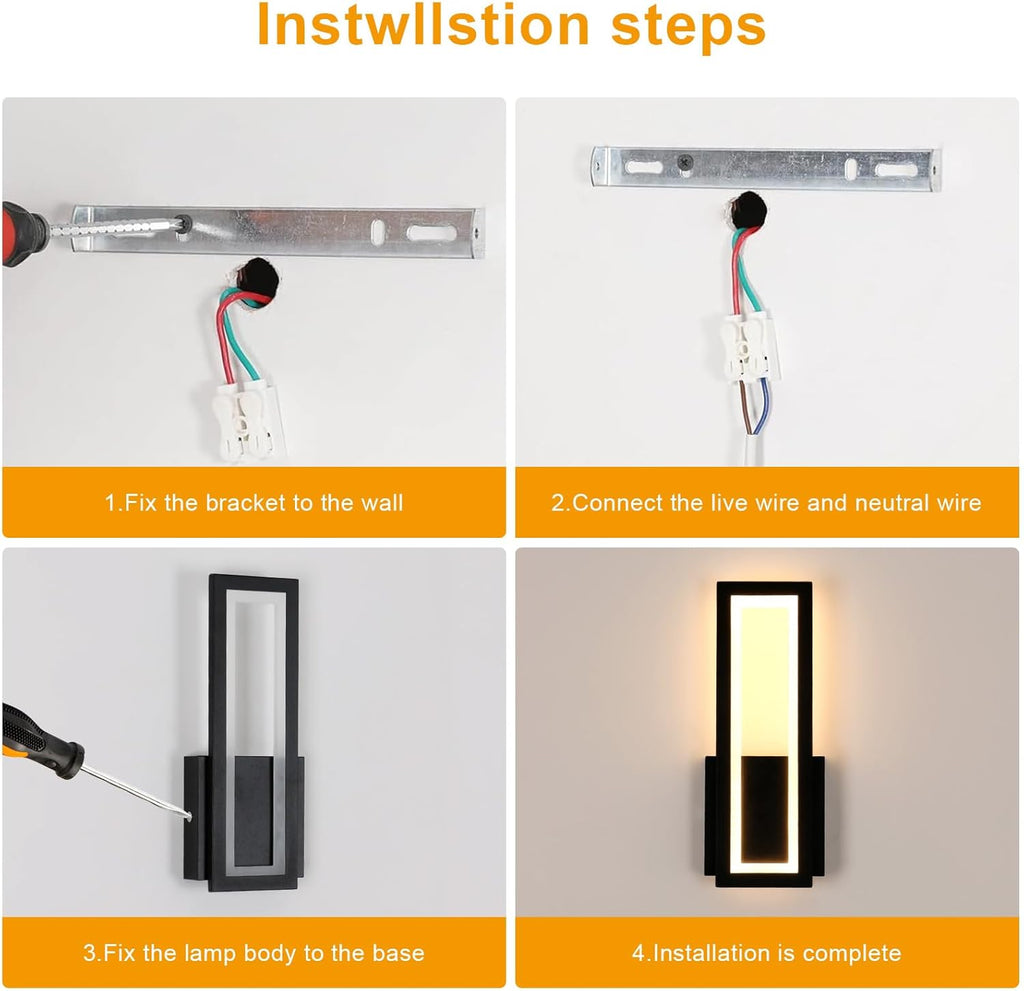 Instwllstion steps

1.Fix the bracket to the wall

2.Connect the live wire and neutral wire

3.Fix the lamp body to the base

4.Installation is complete