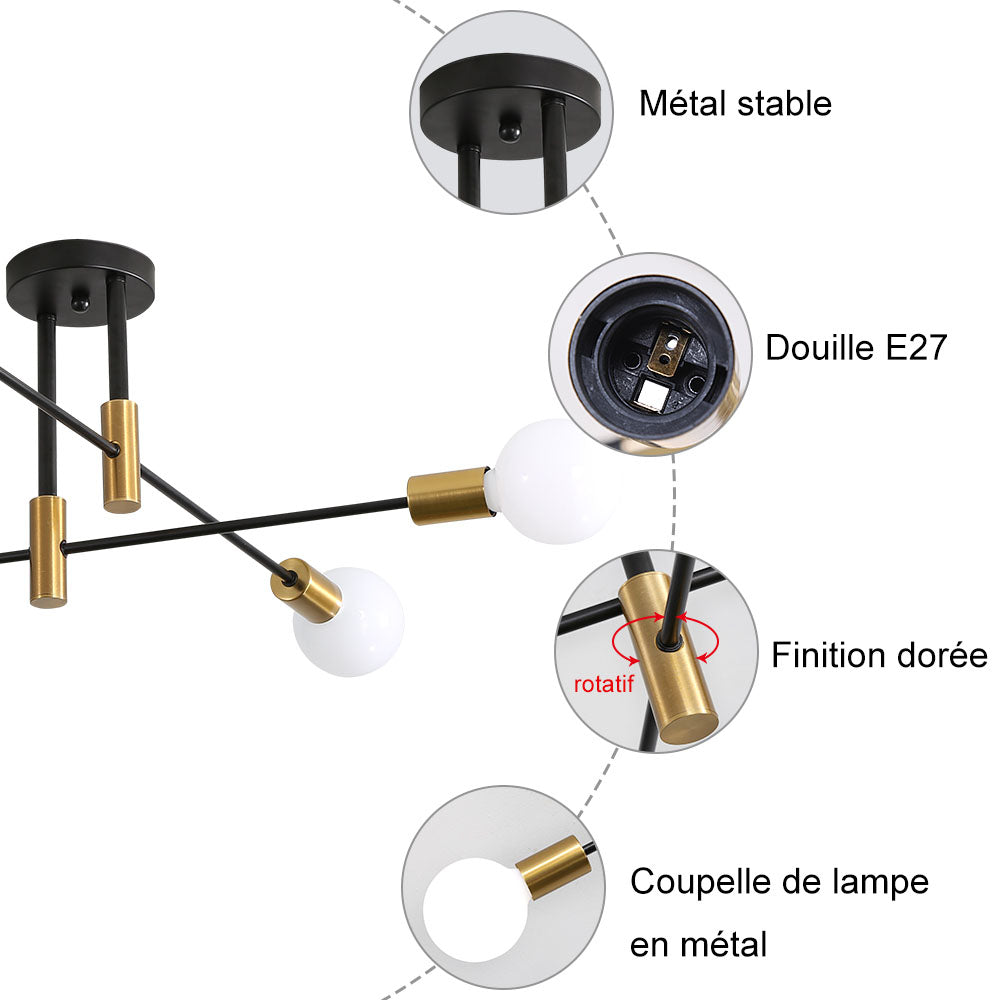 Métal stable

Douille E27

rotatif

Finition dorée

Coupelle de lampe en métal