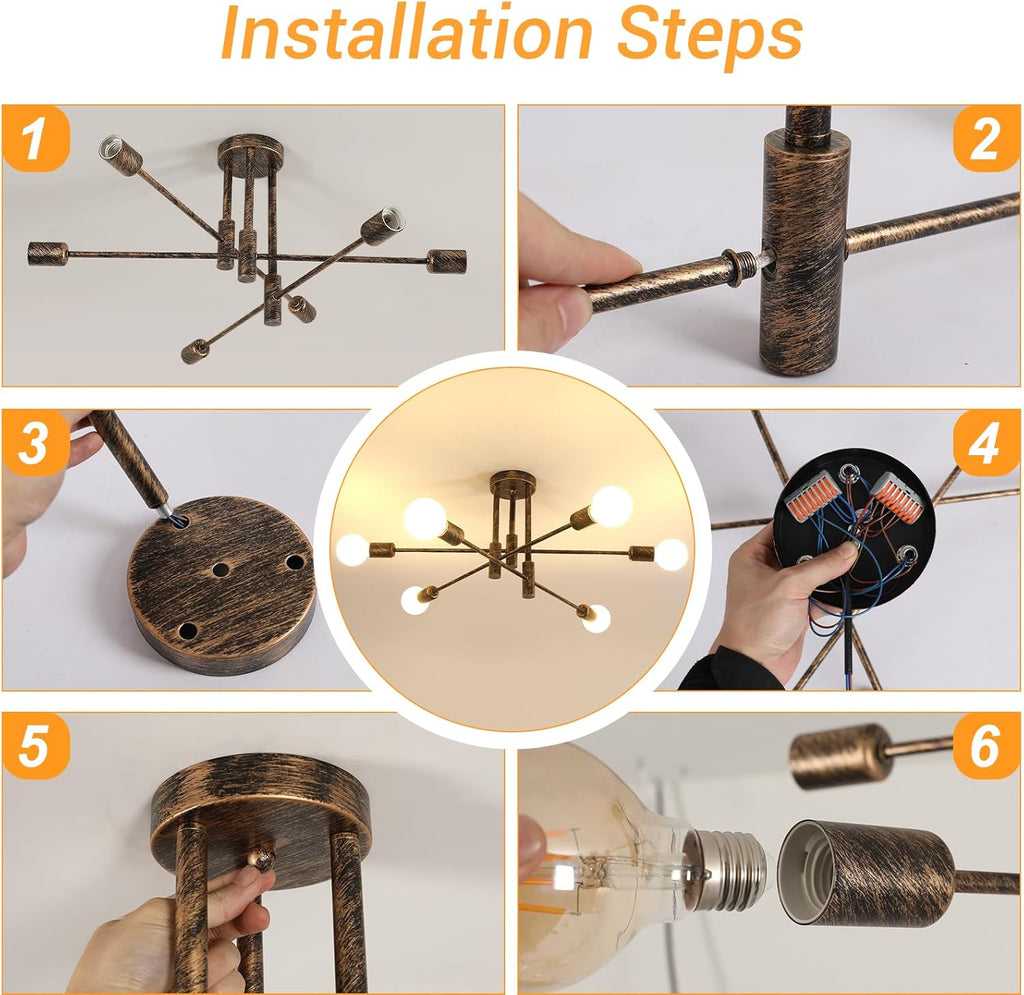 Installation Steps

1

2

3

4

5

6