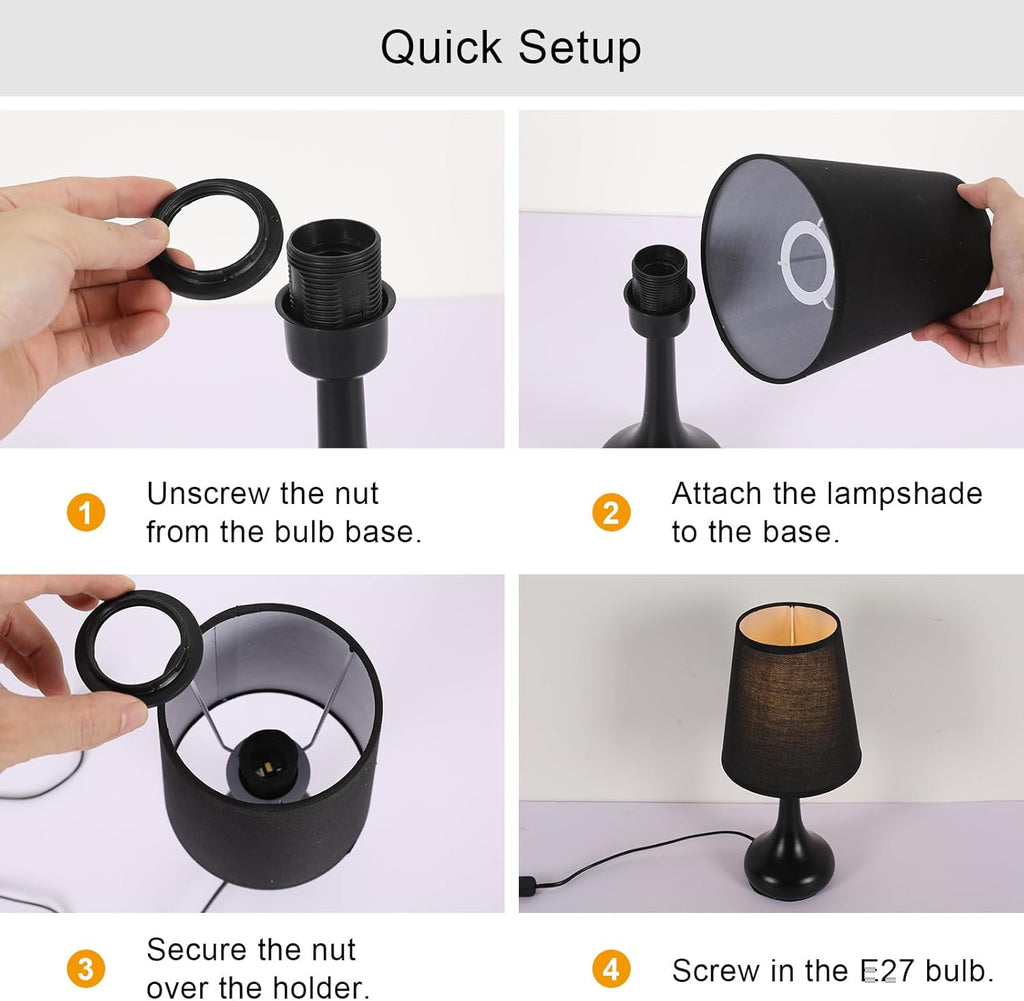 Quick Setup

1 Unscrew the nut from the bulb base.

2 Attach the lampshade to the base.

3 Secure the nut over the holder.

4 Screw in the E27 bulb.