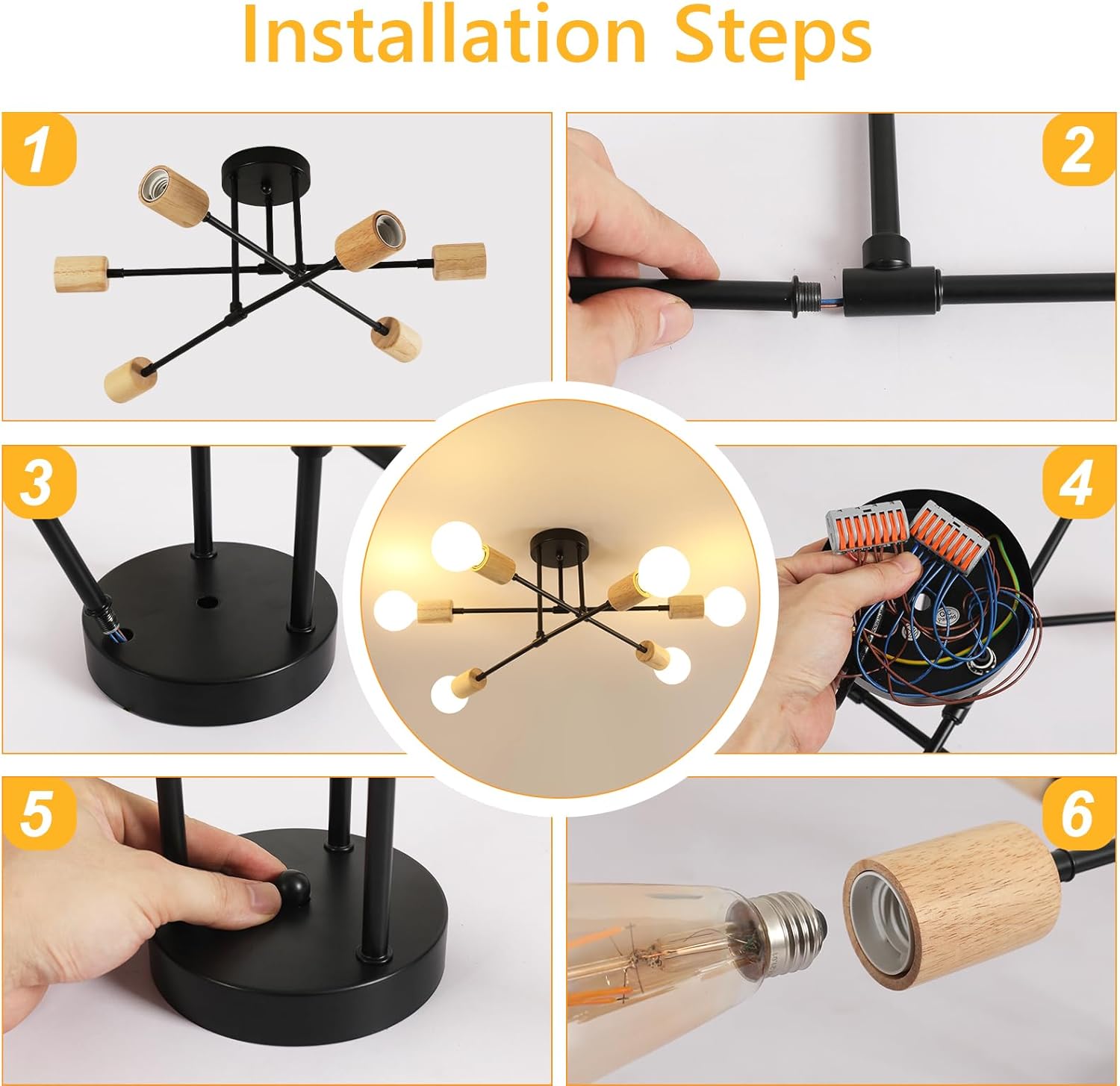 Installation Steps

1

2

3

4

5

6