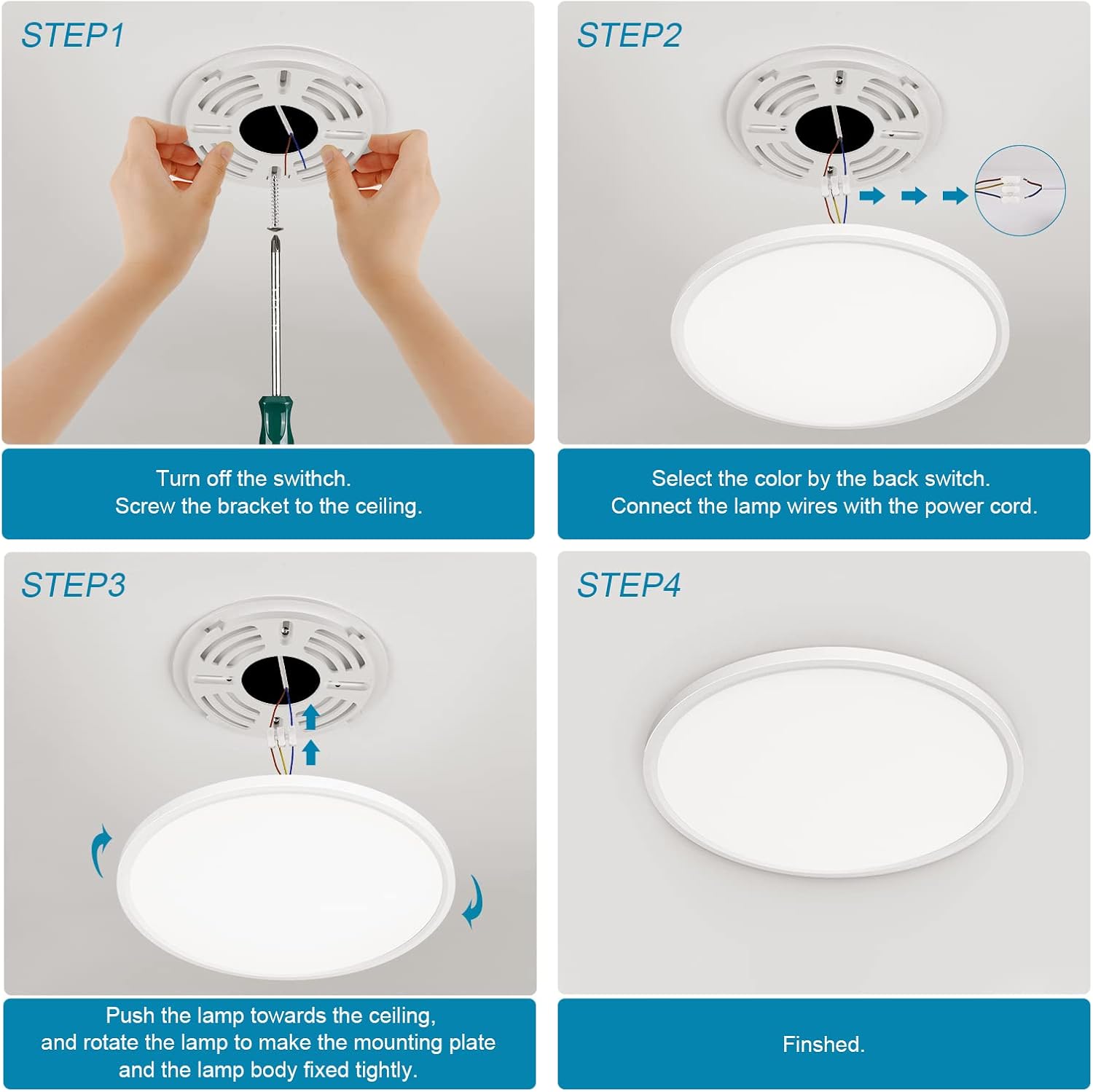 STEP1

Turn off the swithch.
Screw the bracket to the ceiling.

STEP2

Select the color by the back switch.
Connect the lamp wires with the power cord.

STEP3

Push the lamp towards the ceiling, and rotate the lamp to make the mounting plate and the lamp body fixed tightly.

STEP4

Finshed.