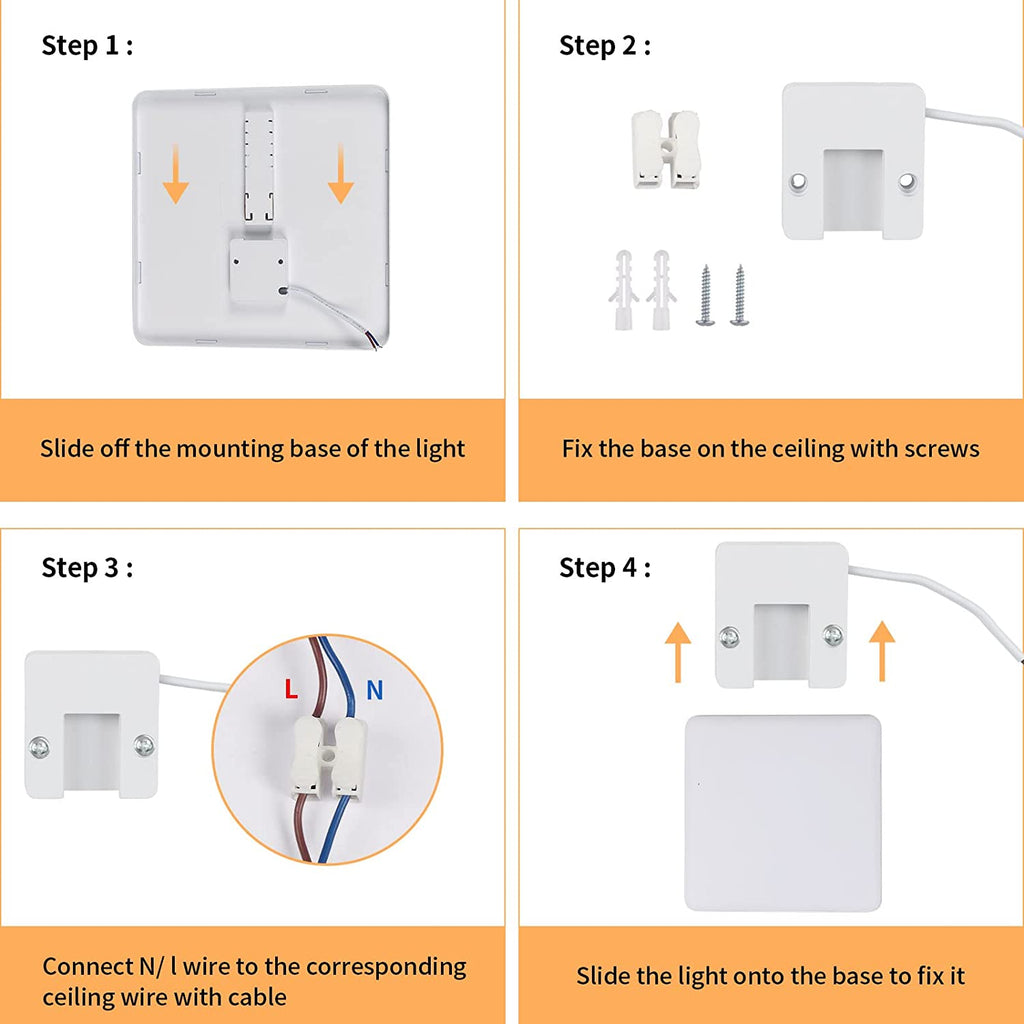 Step 1 :

Slide off the mounting base of the light

Step 2 :

Fix the base on the ceiling with screws

Step 3 :

L

N

Connect N/ l wire to the corresponding ceiling wire with cable

Step 4 :

Slide the light onto the base to fix it