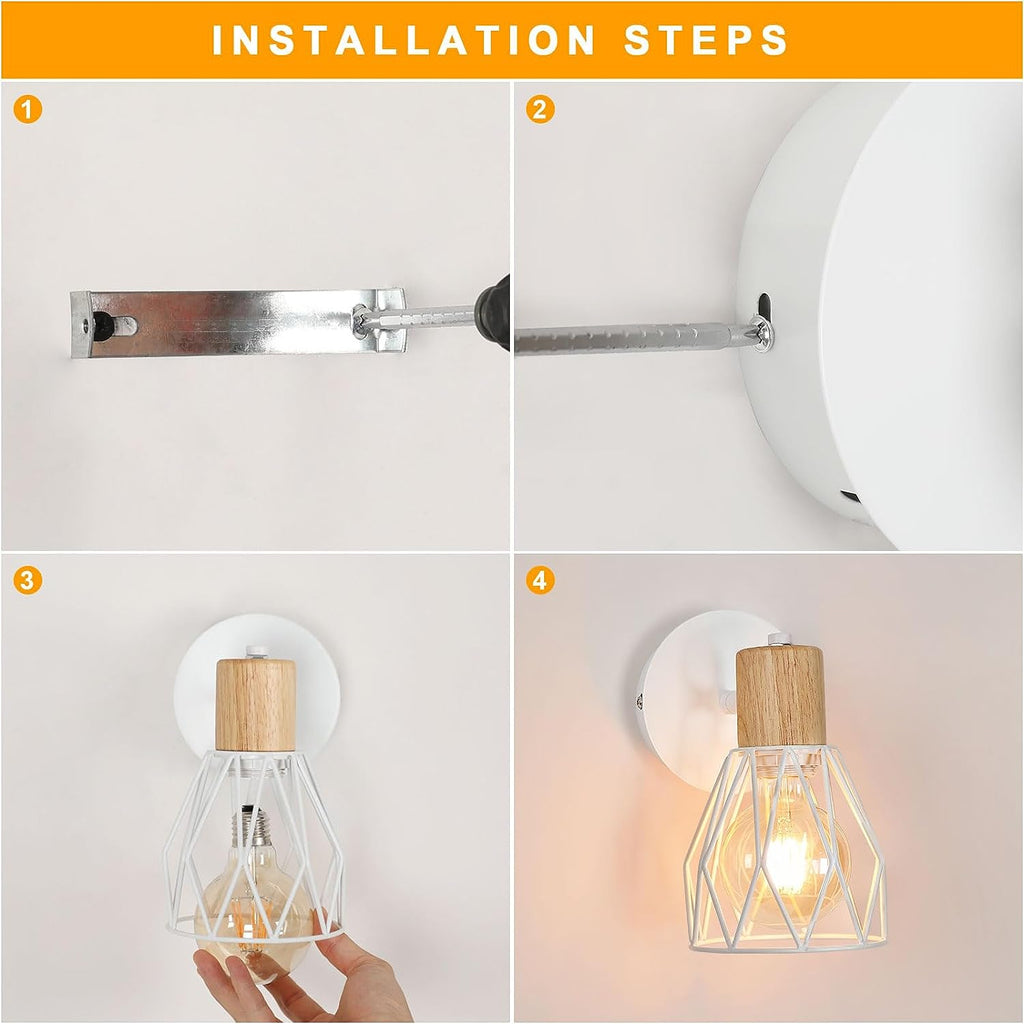 INSTALLATION STEPS

1

2

3

4