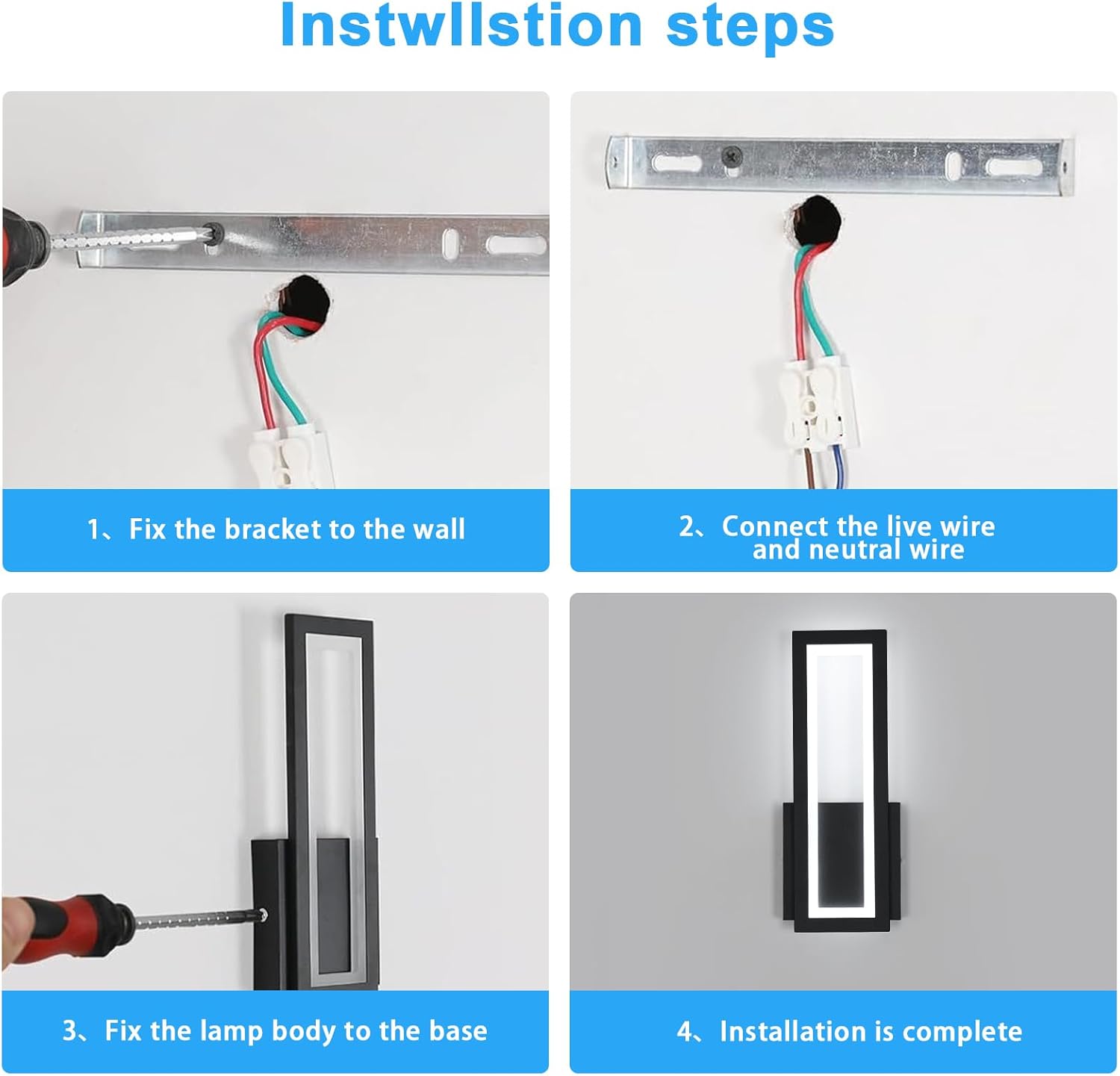 Instwllstion steps

1、Fix the bracket to the wall

2、Connect the live wire and neutral wire

3、Fix the lamp body to the base

4、Installation is complete