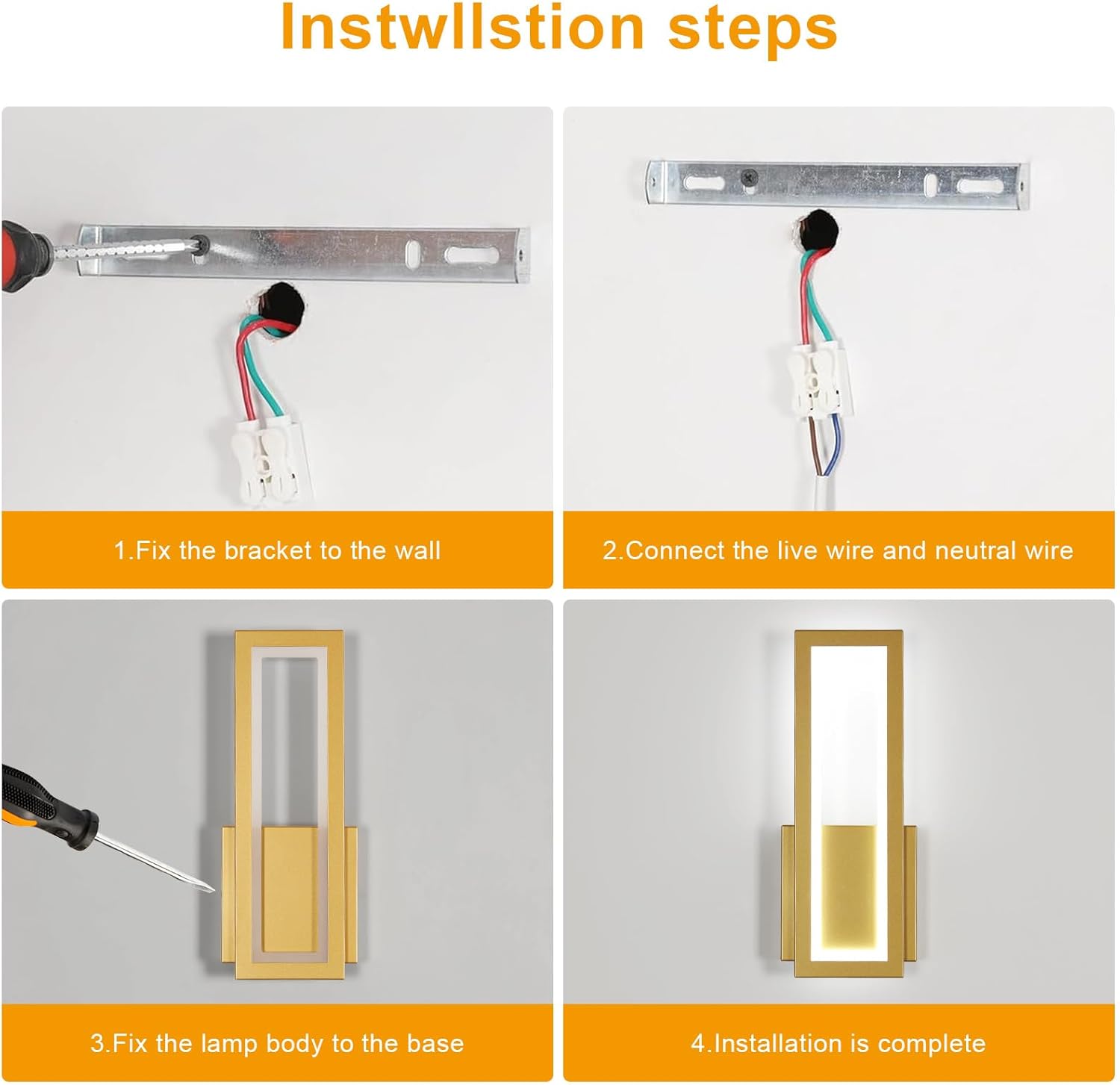 Instwllstion steps

1.Fix the bracket to the wall

2.Connect the live wire and neutral wire

3.Fix the lamp body to the base

4.Installation is complete